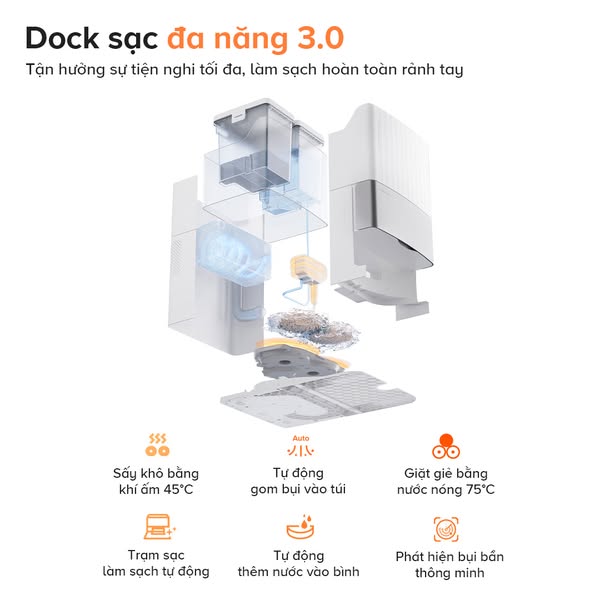 Dock sạc đa năng 3.0

Tận hưởng sự tiện nghi tối đa, làm sạch hoàn toàn rảnh tay

Sấy khô bằng khí ấm 45°C

Auto

Tự động gom bụi vào túi

Giặt giẻ bằng nước nóng 75°C

Trạm sạc làm sạch tự động

Tự động thêm nước vào bình

Phát hiện bụi bẩn thông minh